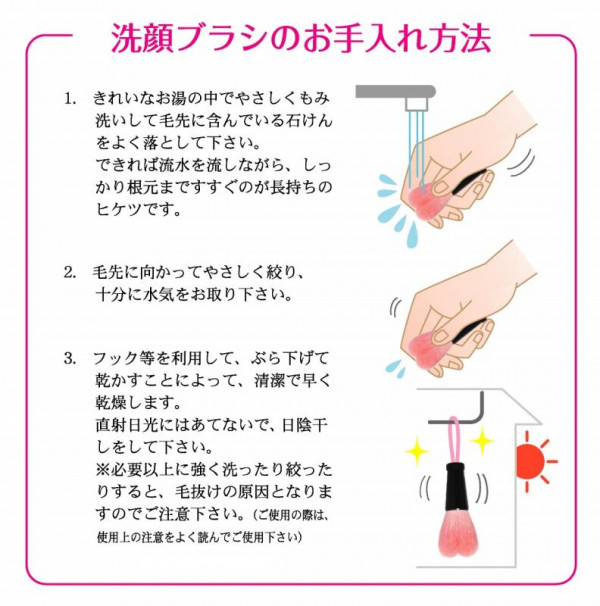 洗顔ブラシのお手入れ方法

1. きれいなお湯の中でやさしくもみ洗いして毛先に含んでいる石けんをよく落として下さい。
できれば流水を流しながら、しっかり根元まですすぐのが長持ちのヒケツです。

2. 毛先に向かってやさしく絞り、十分に水気をお取り下さい。

3. フック等を利用して、ぶら下げて乾かすことによって、清潔で早く乾燥します。
直射日光にはあてないで、日陰干しをして下さい。
※必要以上に強く洗ったり絞ったりすると、毛抜けの原因となりますのでご注意下さい。(ご使用の際は、使用上の注意をよく読んでご使用下さい)